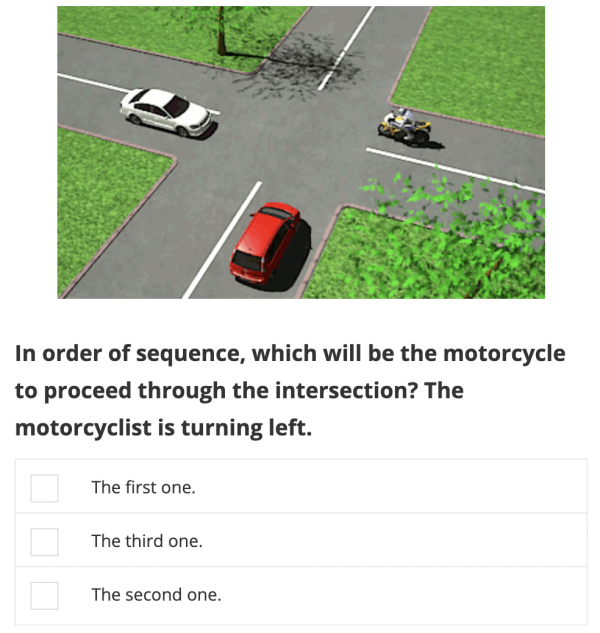 In order of sequence, which will be the motorcycle to proceed through the intersection? The motorcyclist is turning left.

The first one.

The third one.

The second one.