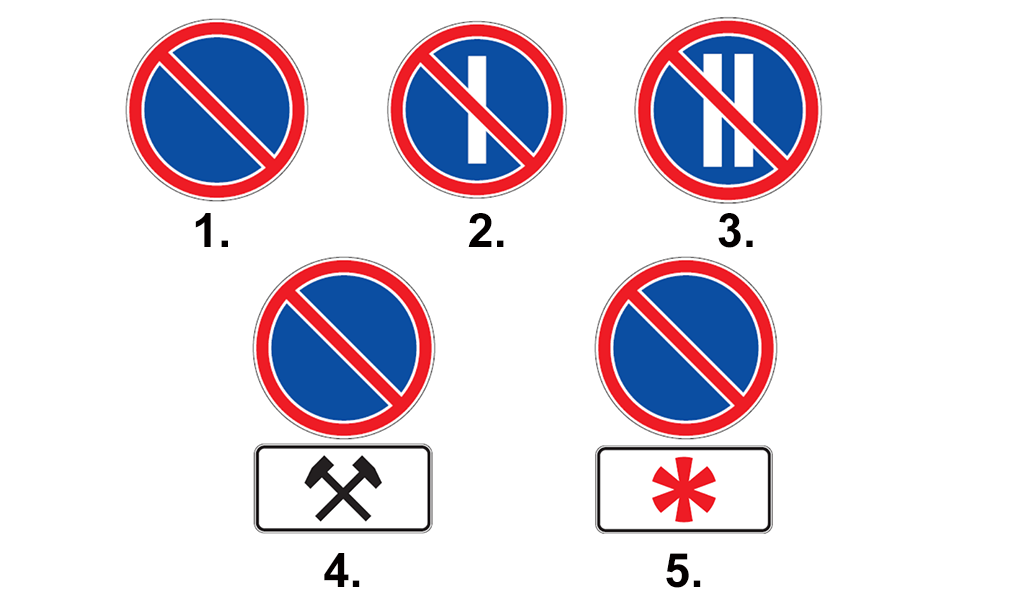 1.
2.
3.
4.
5.