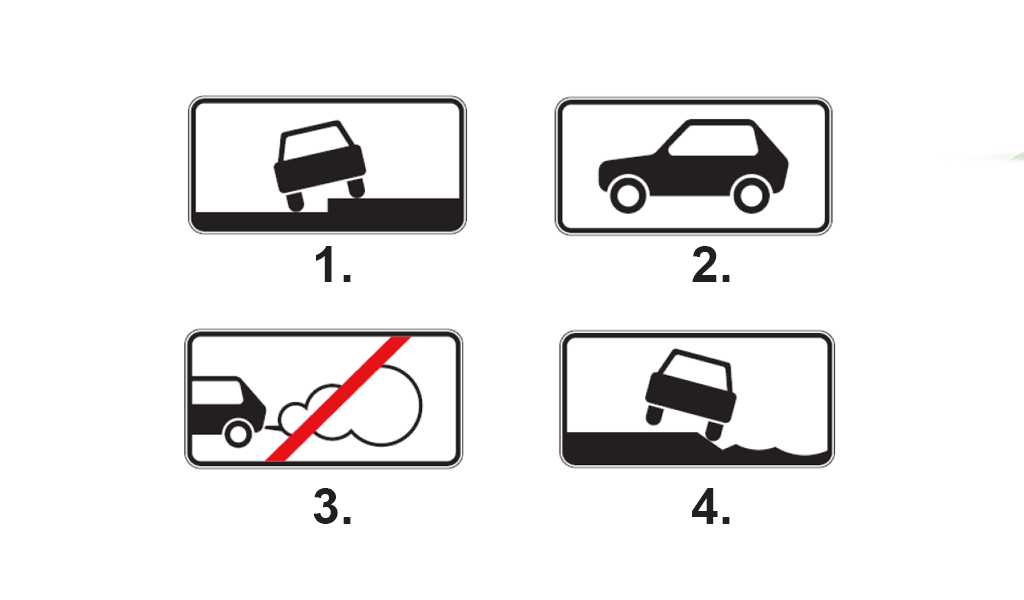 1.

2.

3.

4.