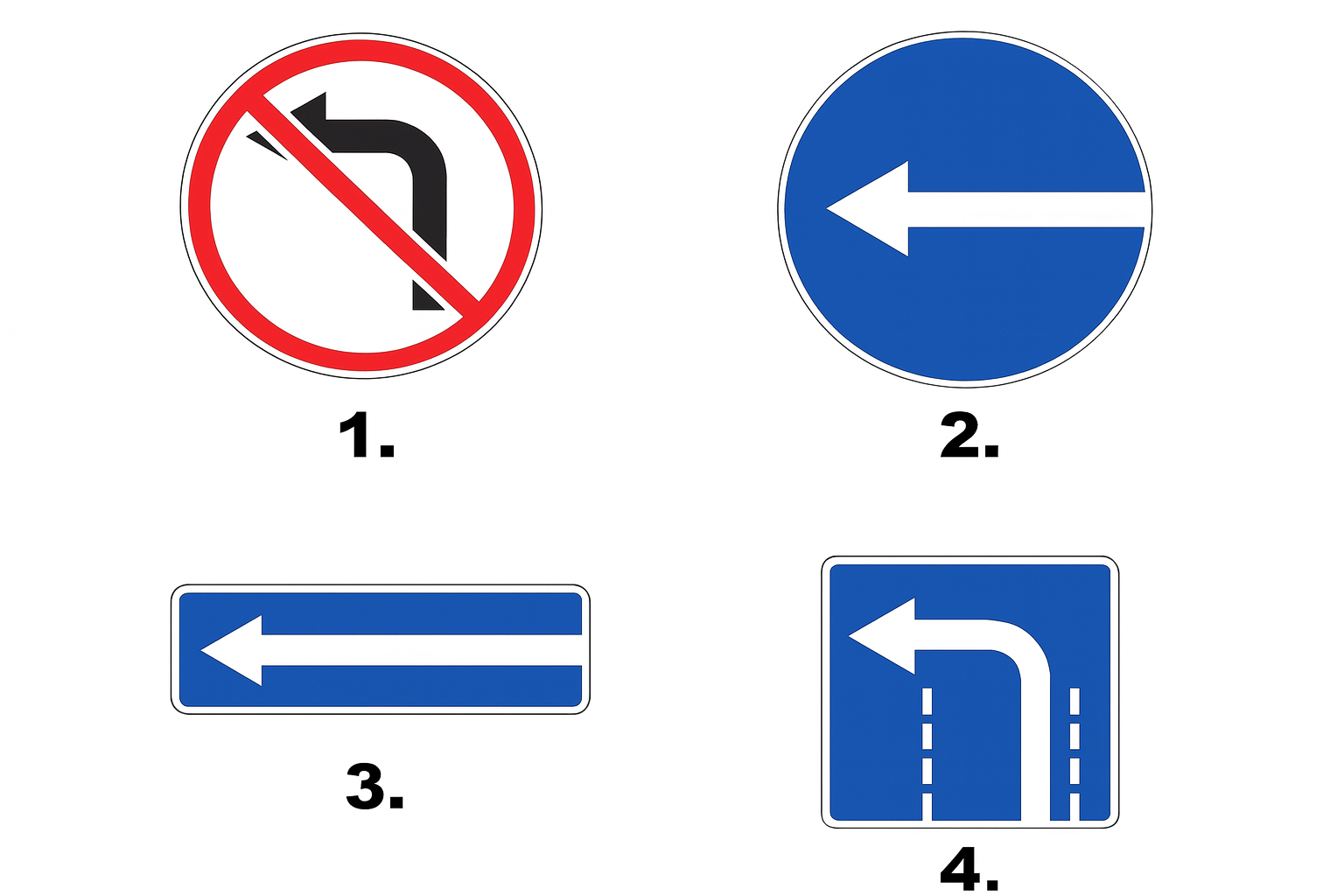 1.

2.

3.

4.