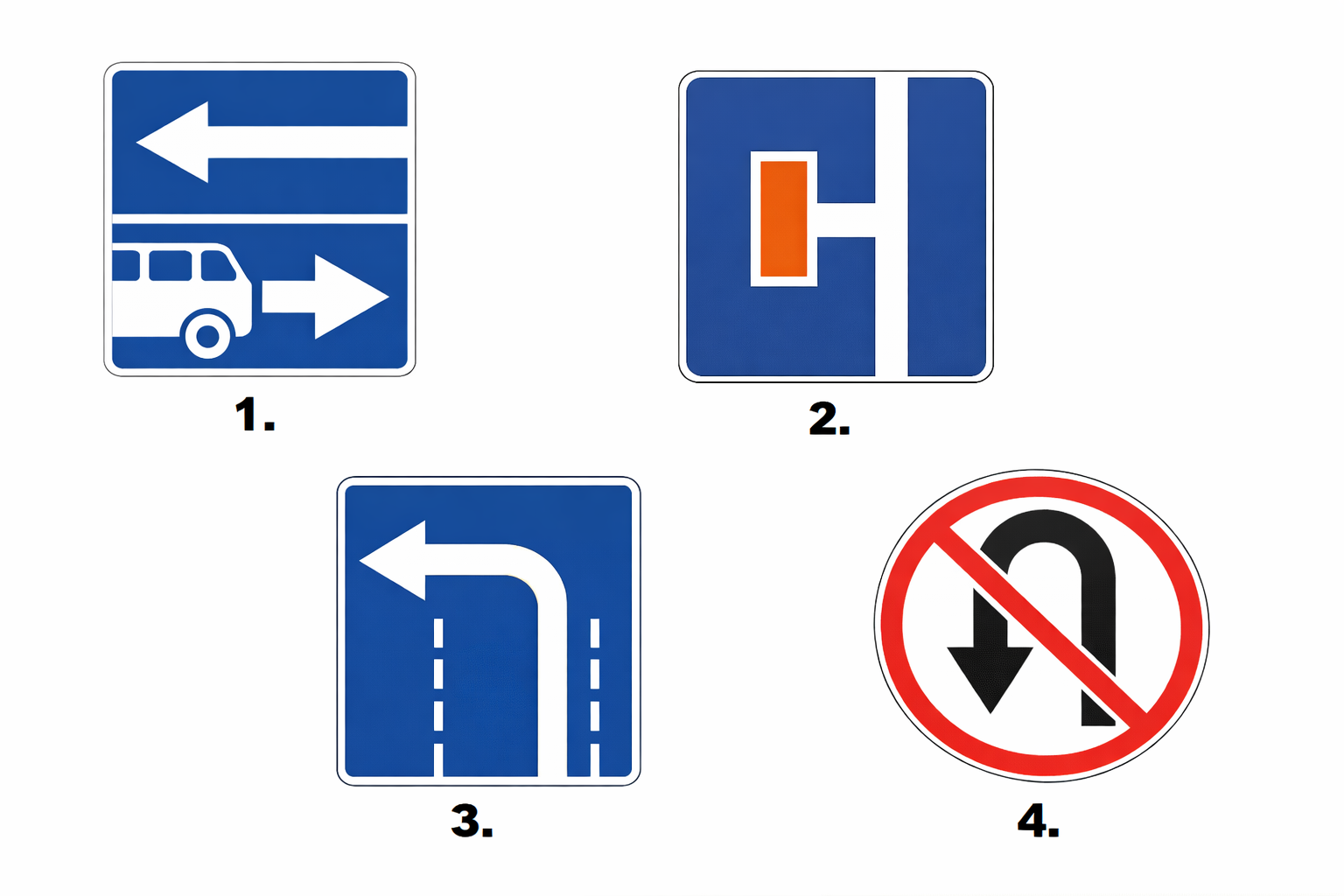 1.

2.

3.

4.