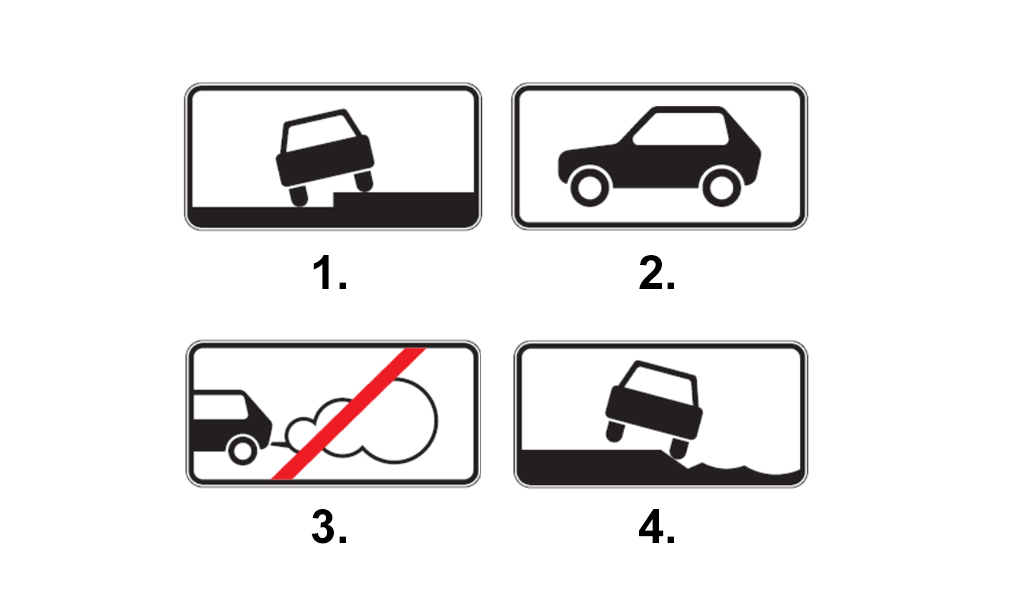 1.

2.

3.

4.