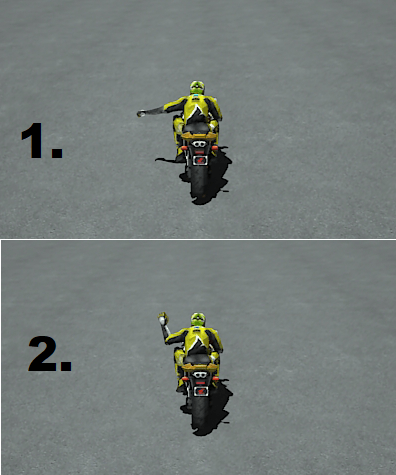 1.

2.