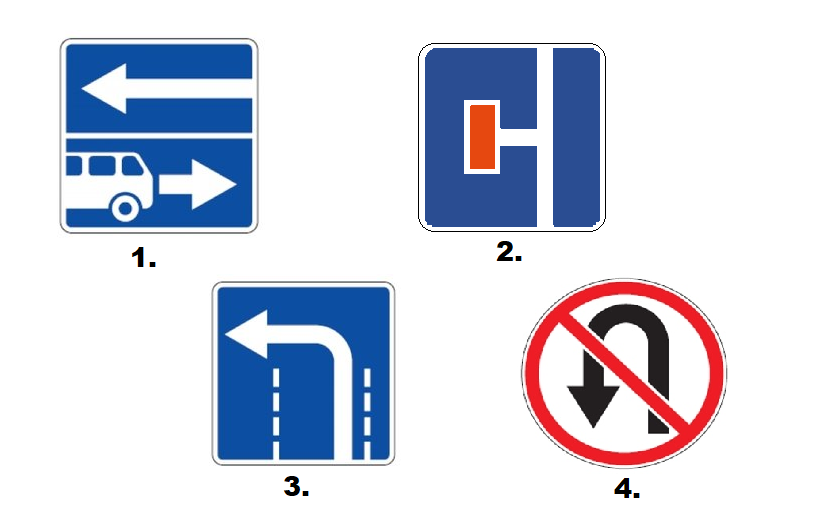 1.

2.

3.

4.